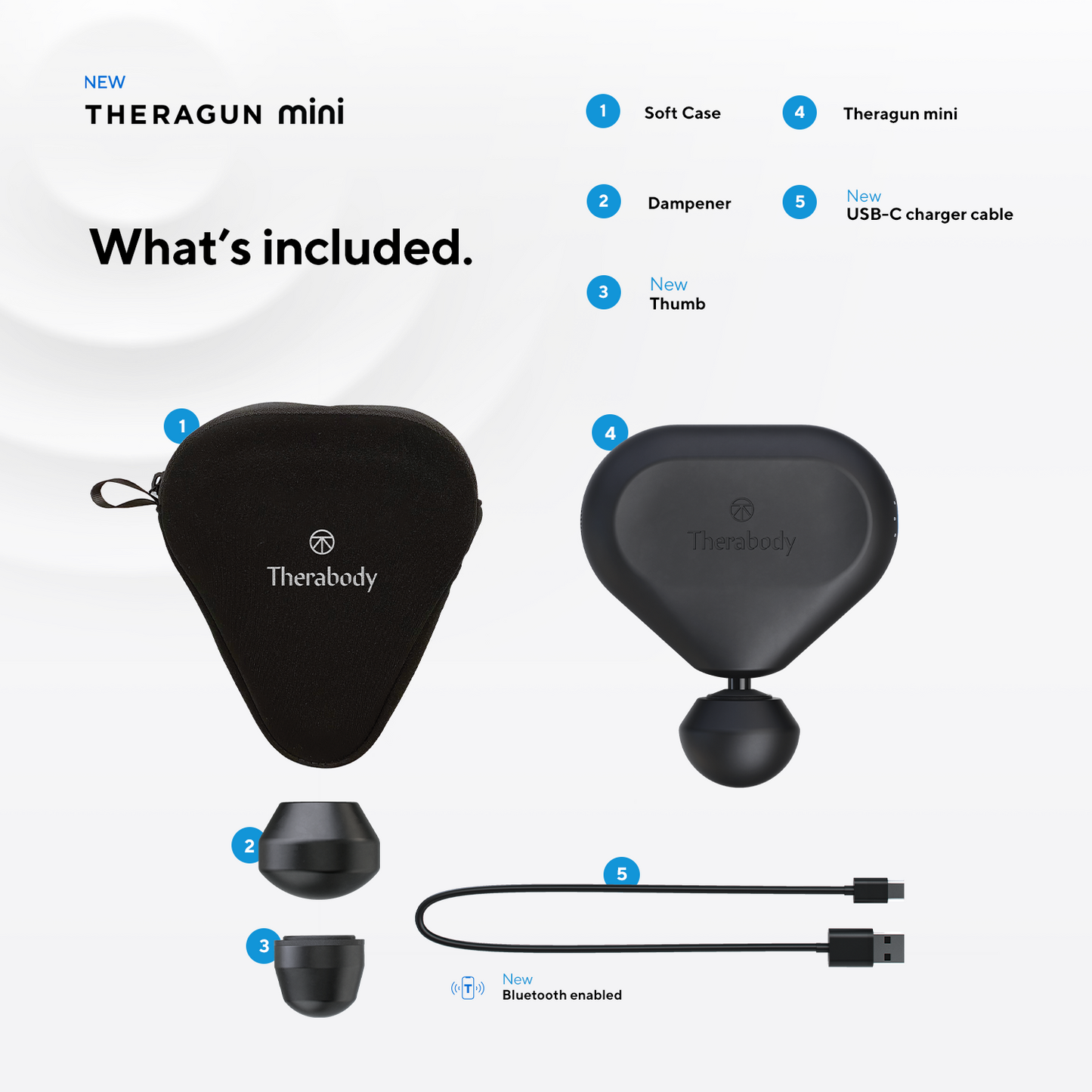 NEW
THERAGUN mini

What's included.

1 Soft Case

2 Dampener

3 New
Thumb

4 Theragun mini

5 New
USB-C charger cable

1

Therabody

4

Therabody

2

3

5

T

New
Bluetooth enabled