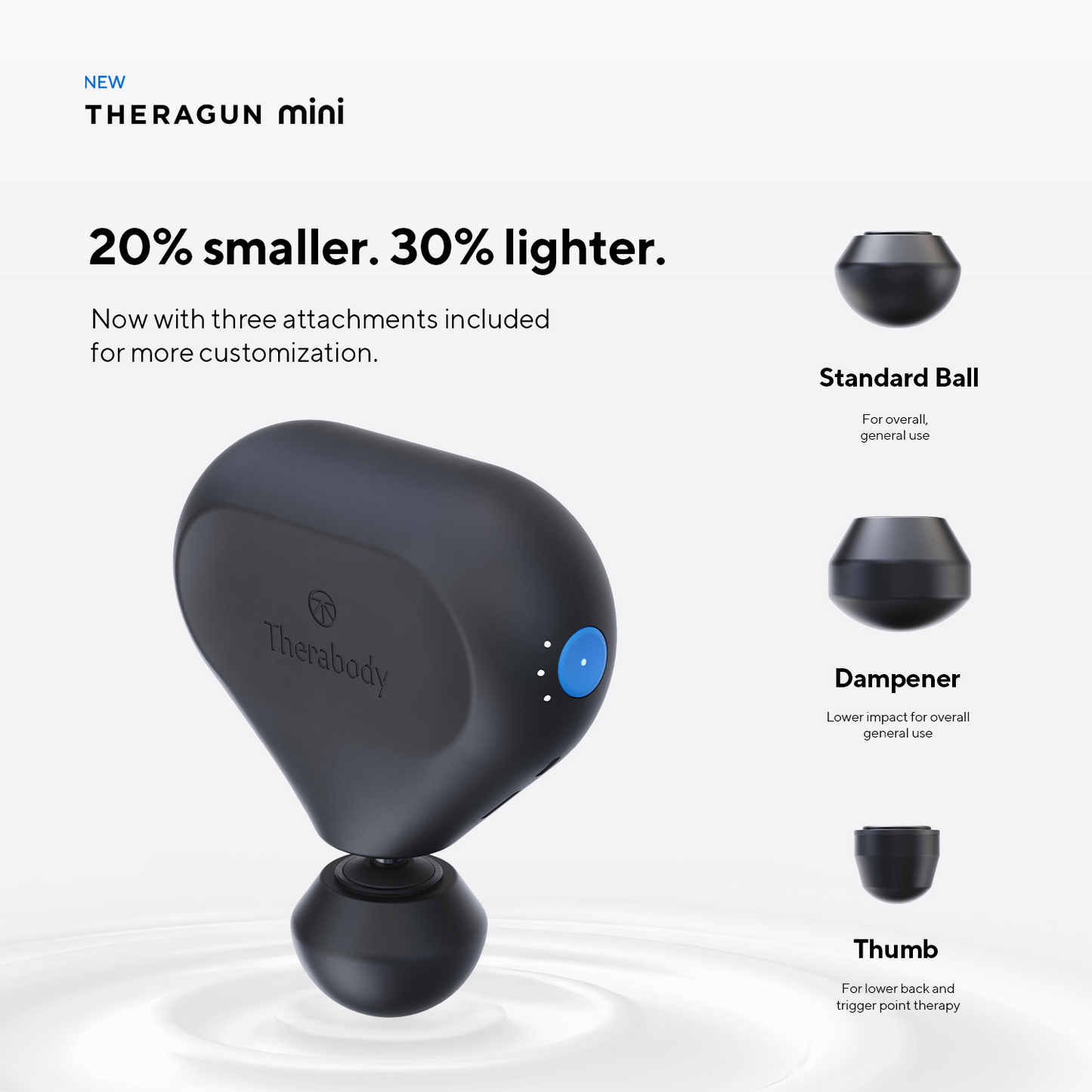 NEW
THERAGUN mini

20% smaller. 30% lighter.

Now with three attachments included for more customization.

Therabody

Standard Ball

For overall, general use

Dampener

Lower impact for overall general use

Thumb

For lower back and trigger point therapy